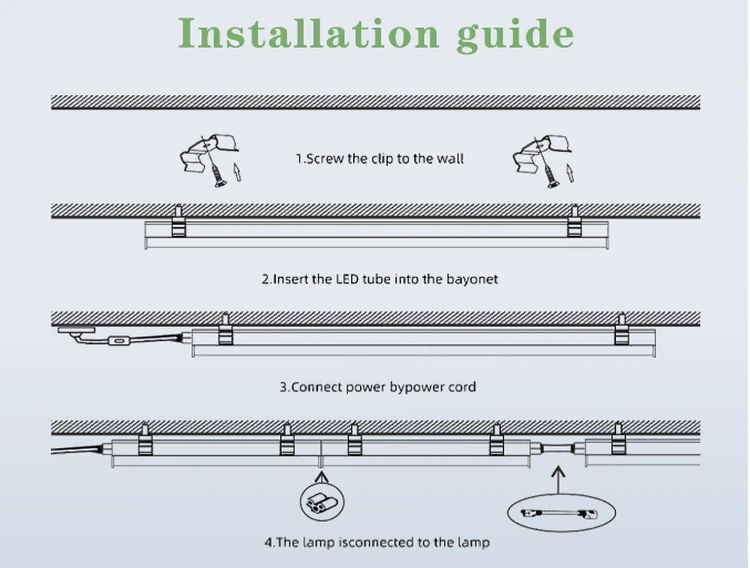 Installation guide

1.Screw the clip to the wall

2.Insert the LED tube into the bayonet

3.Connect power bypower cord

4.The lamp isconnected to the lamp