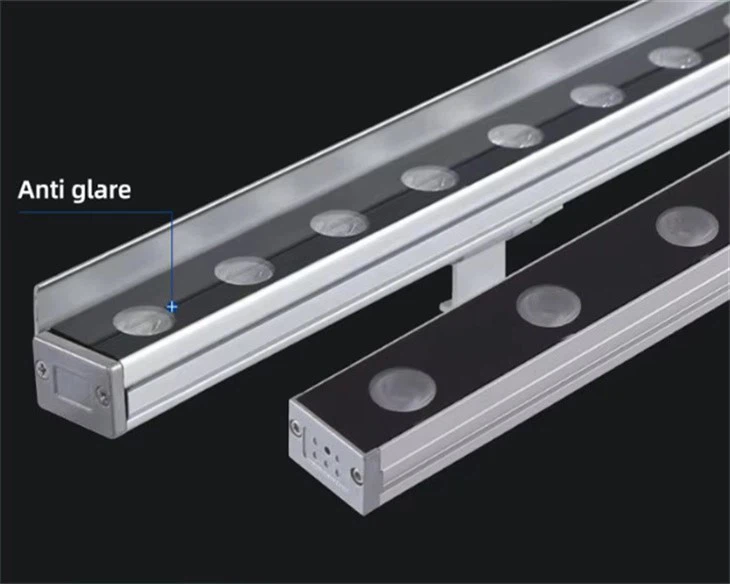 Anti glare